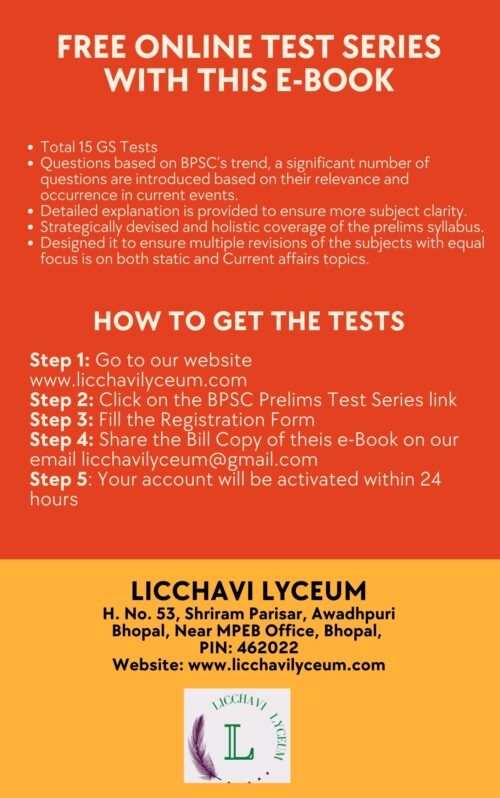 FREE ONLINE TEST SERIES WITH THIS E-BOOK

• Total 15 GS Tests
• Questions based on BPSC's trend, a significant number of questions are introduced based on their relevance and occurrence in current events.
• Detailed explanation is provided to ensure more subject clarity.
• Strategically devised and holistic coverage of the prelims syllabus.
• Designed it to ensure multiple revisions of the subjects with equal focus is on both static and Current affairs topics.

HOW TO GET THE TESTS

Step 1: Go to our website www.licchavilyceum.com
Step 2: Click on the BPSC Prelims Test Series link
Step 3: Fill the Registration Form
Step 4: Share the Bill Copy of theis e-Book on our email licchavilyceum@gmail.com
Step 5: Your account will be activated within 24 hours

LICCHAVI LYCEUM
H. No. 53, Shriram Parisar, Awadhpuri Bhopal, Near MPEB Office, Bhopal, PIN: 462022
Website: www.licchavilyceum.com

LICCHAVI LYCEUM
L